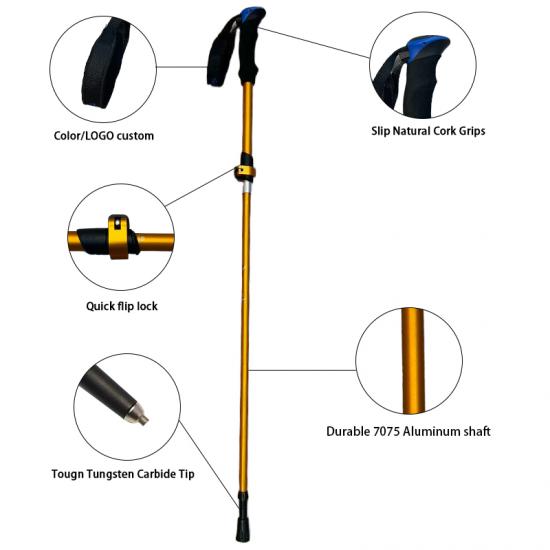 Color/LOGO custom

Slip Natural Cork Grips

Quick flip lock

Durable 7075 Aluminum shaft

Tougn Tungsten Carbide Tip