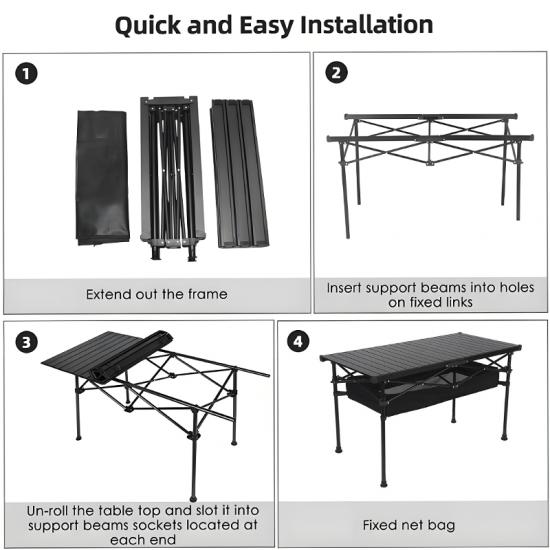 Quick and Easy Installation

1

Extend out the frame

2

Insert support beams into holes on fixed links

3

Un-roll the table top and slot it into support beams sockets located at each end

4

Fixed net bag