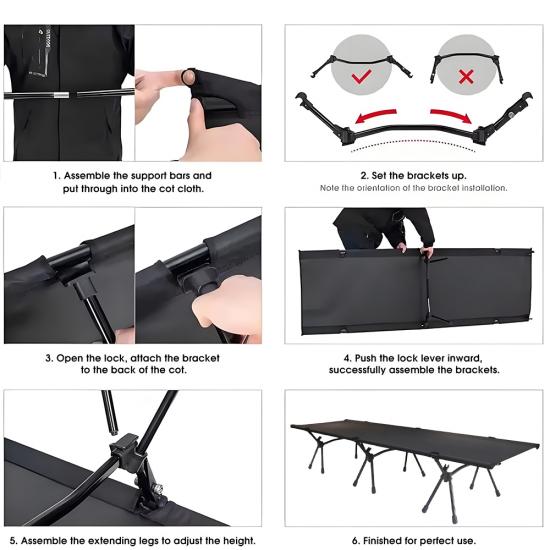 1. Assemble the support bars and put through into the cot cloth.

2. Set the brackets up.
Note the orientation of the bracket installation.

3. Open the lock, attach the bracket to the back of the cot.

4. Push the lock lever inward, successfully assemble the brackets.

5. Assemble the extending legs to adjust the height.

6. Finished for perfect use.