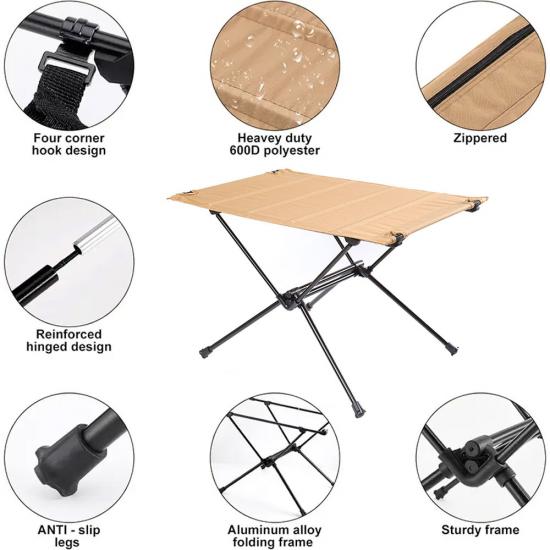 Four corner hook design

Heavy duty 600D polyester

Zippered

Reinforced hinged design

ANTI - slip legs

Aluminum alloy folding frame

Sturdy frame